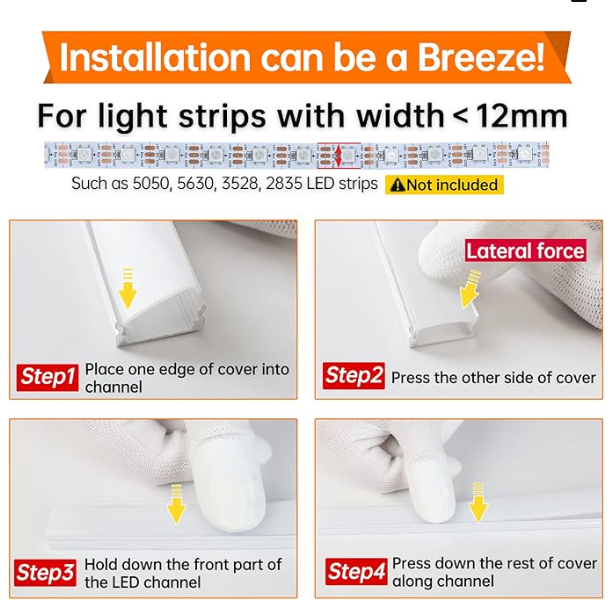 Installation can be a Breeze!

For light strips with width < 12mm

Such as 5050, 5630, 3528, 2835 LED strips Not included

Step1 Place one edge of cover into channel

Lateral force

Step2 Press the other side of cover

Step3 Hold down the front part of the LED channel

Step4 Press down the rest of cover along channel