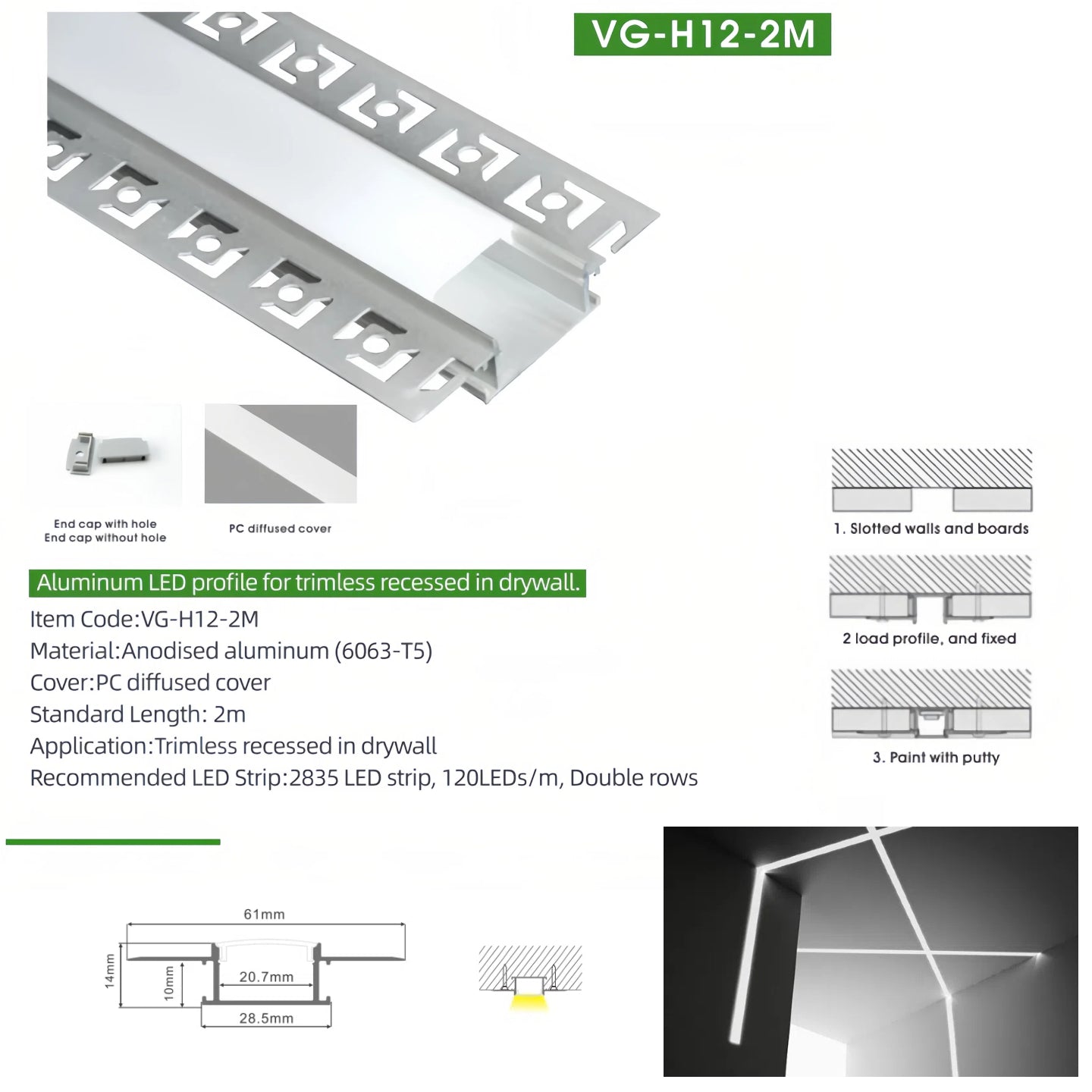 VG-H12-2M

End cap with hole
End cap without hole

PC diffused cover

1. Slotted walls and boards

2 load profile, and fixed

3. Paint with putty

Aluminum LED profile for trimless recessed in drywall.

Item Code:VG-H12-2M
Material:Anodised aluminum (6063-T5)
Cover:PC diffused cover
Standard Length: 2m
Application:Trimless recessed in drywall
Recommended LED Strip:2835 LED strip, 120LEDs/m, Double rows

61mm
14mm
10mm
20.7mm
28.5mm