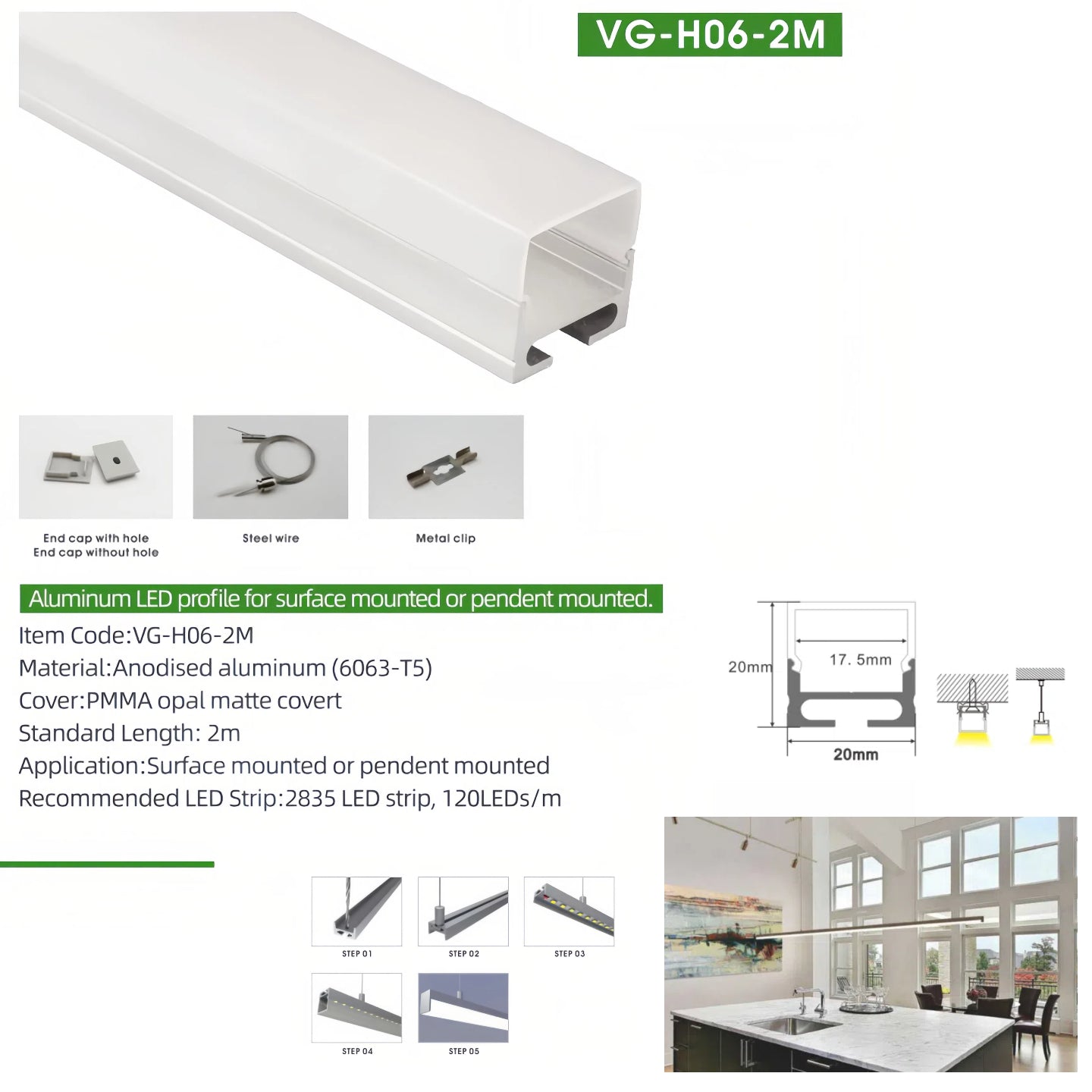 VG-H06-2M

End cap with hole
End cap without hole

Steel wire

Metal clip

Aluminum LED profile for surface mounted or pendent mounted.

Item Code:VG-H06-2M
Material:Anodised aluminum (6063-T5)
Cover:PMMA opal matte covert
Standard Length: 2m
Application:Surface mounted or pendent mounted
Recommended LED Strip:2835 LED strip, 120LEDs/m

20mm
17. 5mm
20mm

STEP 01
STEP 02
STEP 03
STEP 04
STEP 05